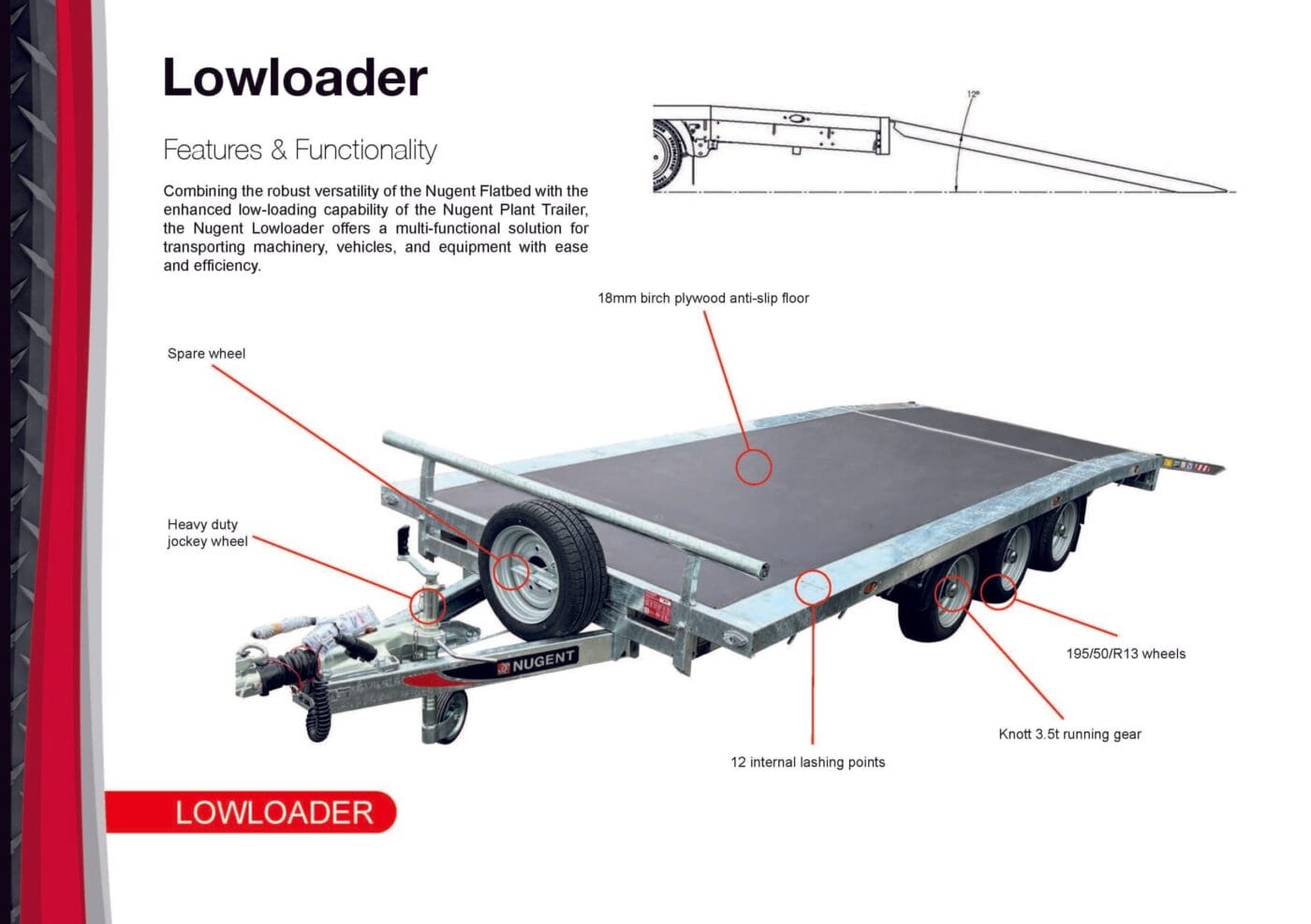 Lowloader

Features & Functionality

Combining the robust versatility of the Nugent Flatbed with the enhanced low-loading capability of the Nugent Plant Trailer, the Nugent Lowloader offers a multi-functional solution for transporting machinery, vehicles, and equipment with ease and efficiency.

12°

18mm birch plywood anti-slip floor

Spare wheel

Heavy duty jockey wheel

NUGENT

195/50/R13 wheels

Knott 3.5t running gear

12 internal lashing points

LOWLOADER